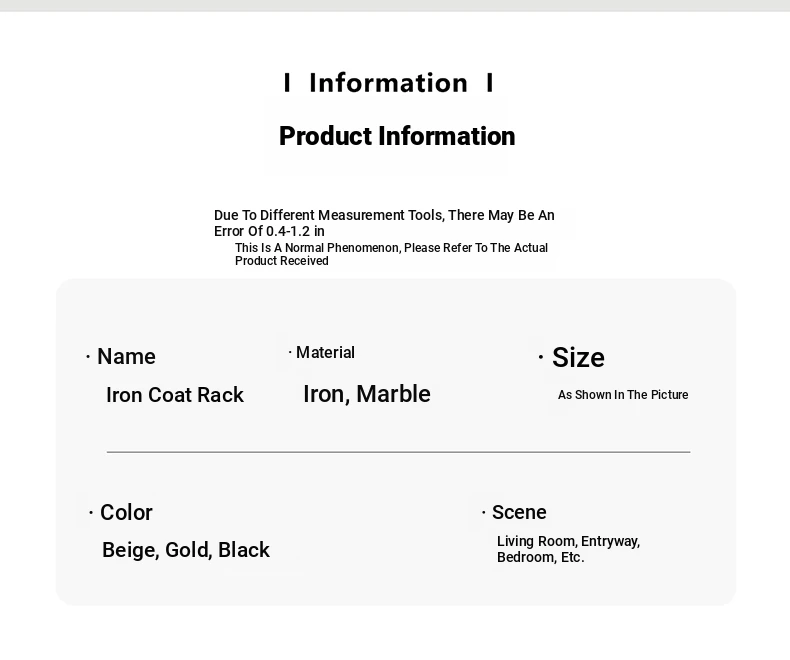 I Information I

Product Information

Due To Different Measurement Tools, There May Be An Error Of 0.4-1.2 in

This Is A Normal Phenomenon, Please Refer To The Actual Product Received

· Name

Iron Coat Rack

· Material

Iron, Marble

· Size

As Shown In The Picture

· Color

Beige, Gold, Black

· Scene

Living Room, Entryway, Bedroom, Etc.